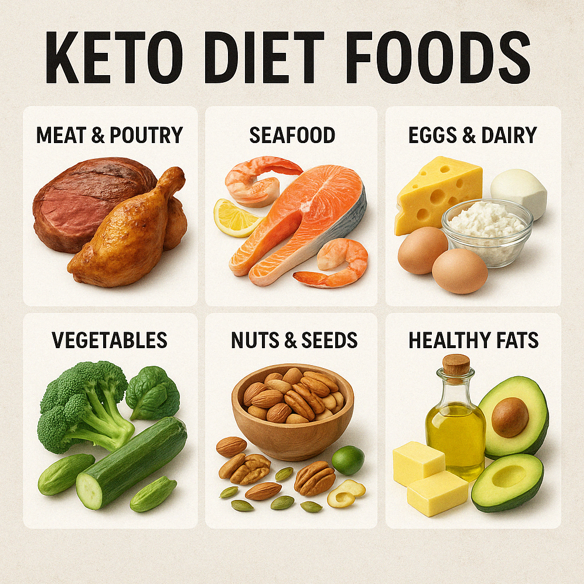 KETO DIET FOODS

MEAT & POUTRY

SEAFOOD

EGGS & DAIRY

VEGETABLES

NUTS & SEEDS

HEALTHY FATS